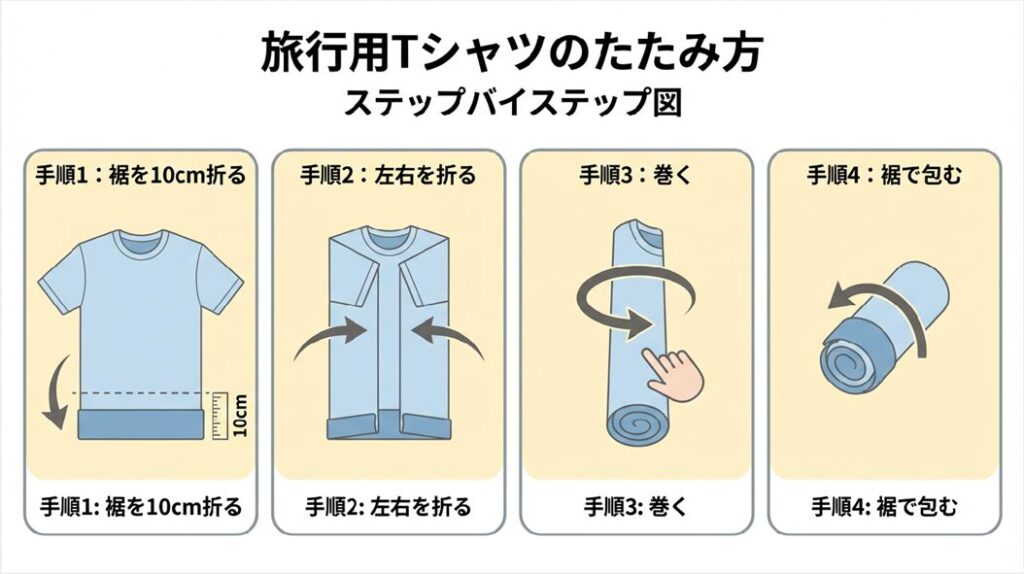 旅行用Tシャツのたたみ方
ステップバイステップ図

手順1：裾を10cm折る

10cm

手順1: 裾を10cm折る

手順2：左右を折る

手順2: 左右を折る

手順3：巻く

手順3: 巻く

手順4：裾で包む

手順4: 裾で包む