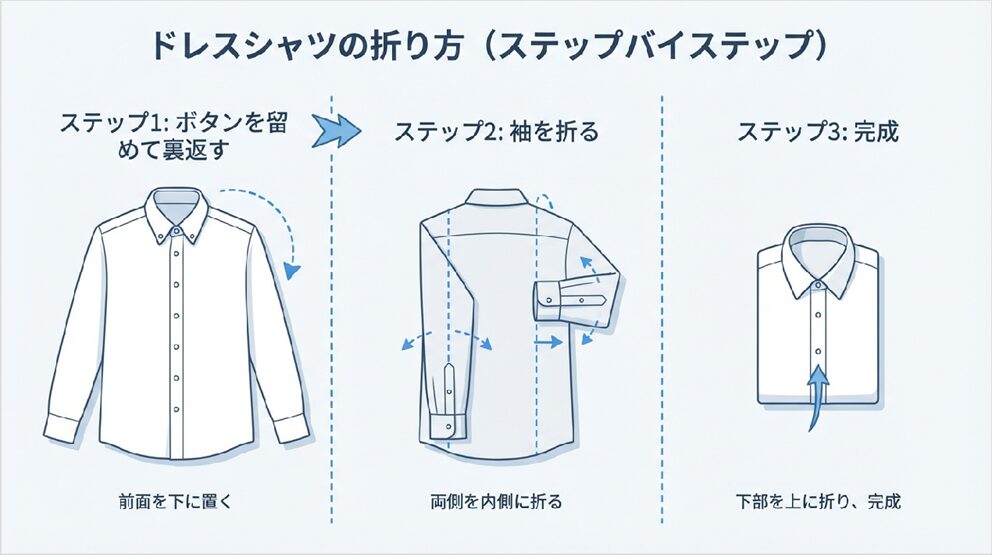 ドレスシャツの折り方（ステップバイステップ）

ステップ1: ボタンを留めて裏返す

前面を下に置く

ステップ2: 袖を折る

両側を内側に折る

ステップ3: 完成

下部を上に折り、完成