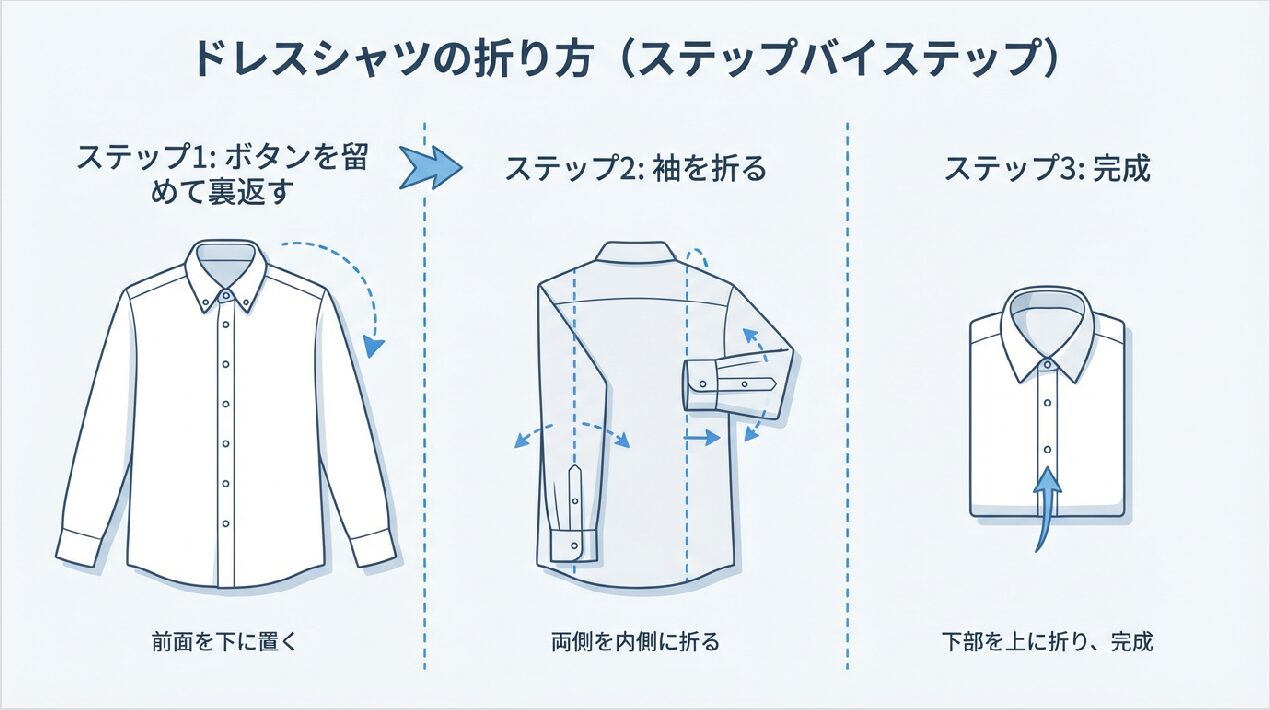 ドレスシャツの折り方（ステップバイステップ）

ステップ1: ボタンを留めて裏返す

前面を下に置く

ステップ2: 袖を折る

両側を内側に折る

ステップ3: 完成

下部を上に折り、完成